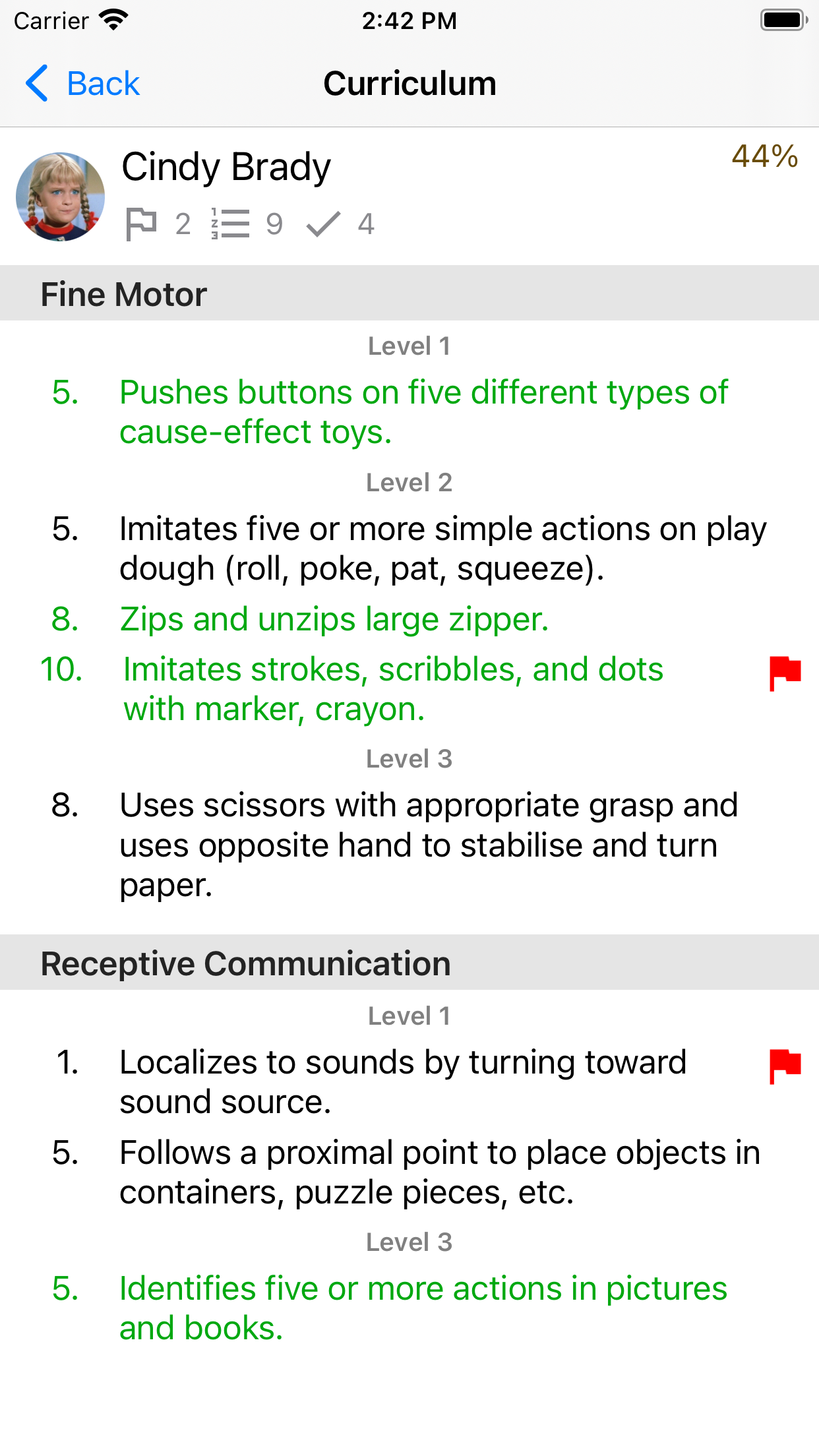 Carrier 2:42 PM

Back Curriculum

Cindy Brady
44%
2 9 4

Fine Motor

Level 1

5. Pushes buttons on five different types of cause-effect toys.

Level 2

5. Imitates five or more simple actions on play dough (roll, poke, pat, squeeze).

8. Zips and unzips large zipper.

10. Imitates strokes, scribbles, and dots with marker, crayon.

Level 3

8. Uses scissors with appropriate grasp and uses opposite hand to stabilise and turn paper.

Receptive Communication

Level 1

1. Localizes to sounds by turning toward sound source.

5. Follows a proximal point to place objects in containers, puzzle pieces, etc.

Level 3

5. Identifies five or more actions in pictures and books.